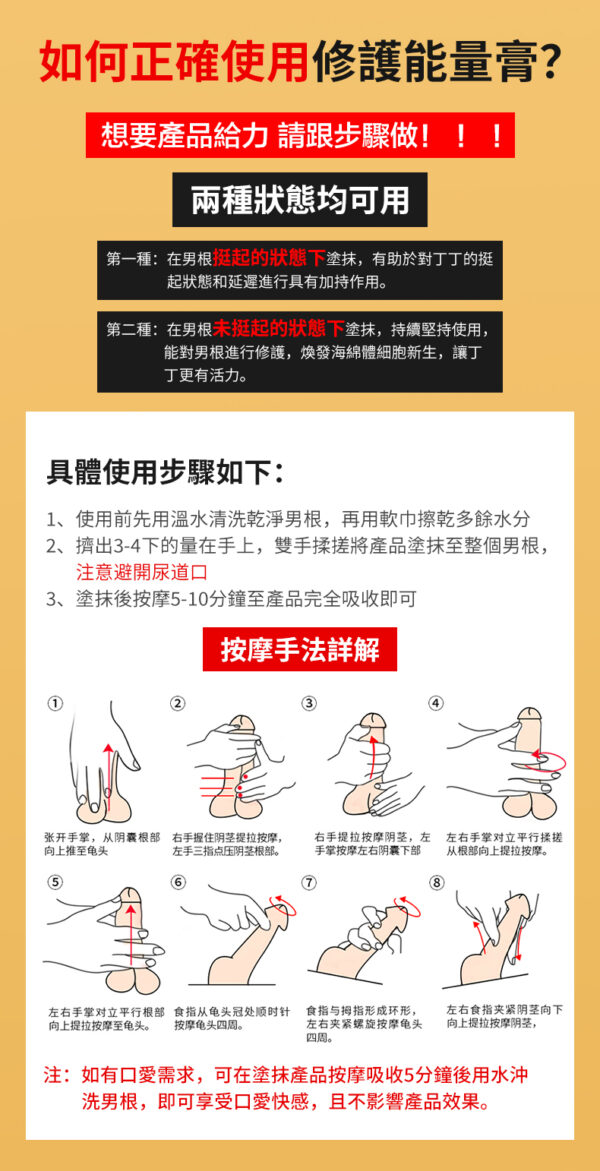 如何正確使用修護能量膏?

想要產品給力 請跟步驟做！！！

兩種狀態均可用

第一種：在男根挺起的狀態下塗抹，有助於對丁丁的挺起狀態和延遲進行具有加持作用。

第二種：在男根未挺起的狀態下塗抹，持續堅持使用，能對男根進行修護，煥發海綿體細胞新生，讓丁丁更有活力。

具體使用步驟如下：

1、使用前先用溫水清洗乾淨男根，再用軟巾擦乾多餘水分
2、擠出3-4下的量在手上，雙手揉搓將產品塗抹至整個男根，注意避開尿道口
3、塗抹後按摩5-10分鐘至產品完全吸收即可

按摩手法詳解

①
张开手掌，从阴囊根部向上推至龟头

②
右手握住阴茎提拉按摩，左手三指点压阴茎根部。

③
右手提拉按摩阴茎，左手掌按摩左右阴囊下部

④
左右手掌对立平行揉搓从根部向上提拉按摩。

⑤
左右手掌对立平行根部向上提拉按摩至龟头。

⑥
食指从龟头冠处顺时针按摩龟头四周。

⑦
食指与拇指形成环形，左右夹紧螺旋按摩龟头四周。

⑧
左右食指夹紧阴茎向下向上提拉按摩阴茎，

注：如有口愛需求，可在塗抹產品按摩吸收5分鐘後用水沖洗男根，即可享受口愛快感，且不影響產品效果。